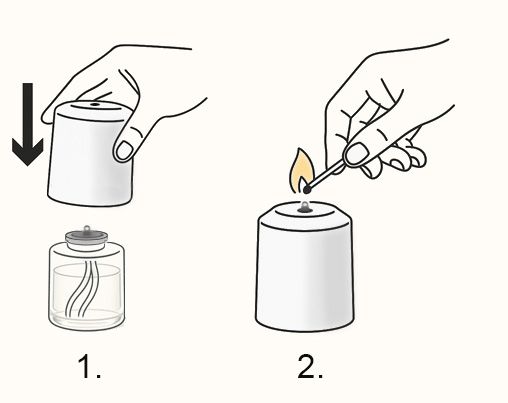 1.

2.